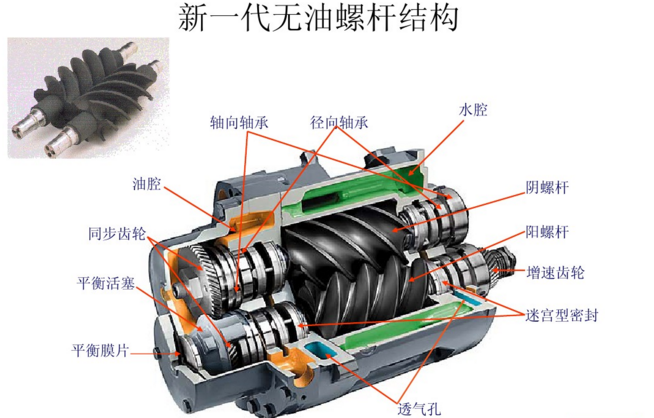 新一代无油螺杆结构

轴向轴承
径向轴承
水腔
油腔
阴螺杆
同步齿轮
阳螺杆
增速齿轮
平衡活塞
迷宫型密封
平衡膜片
透气孔